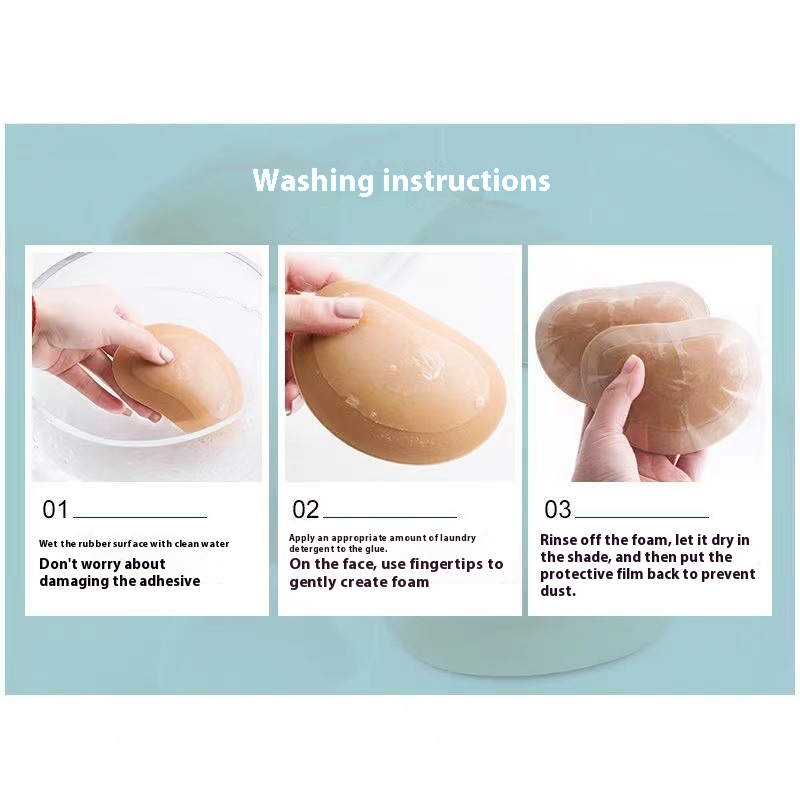 Washing instructions

01

Wet the rubber surface with clean water

Don't worry about damaging the adhesive

02

Apply an appropriate amount of laundry detergent to the glue.

On the face, use fingertips to gently create foam

03

Rinse off the foam, let it dry in the shade, and then put the protective film back to prevent dust.