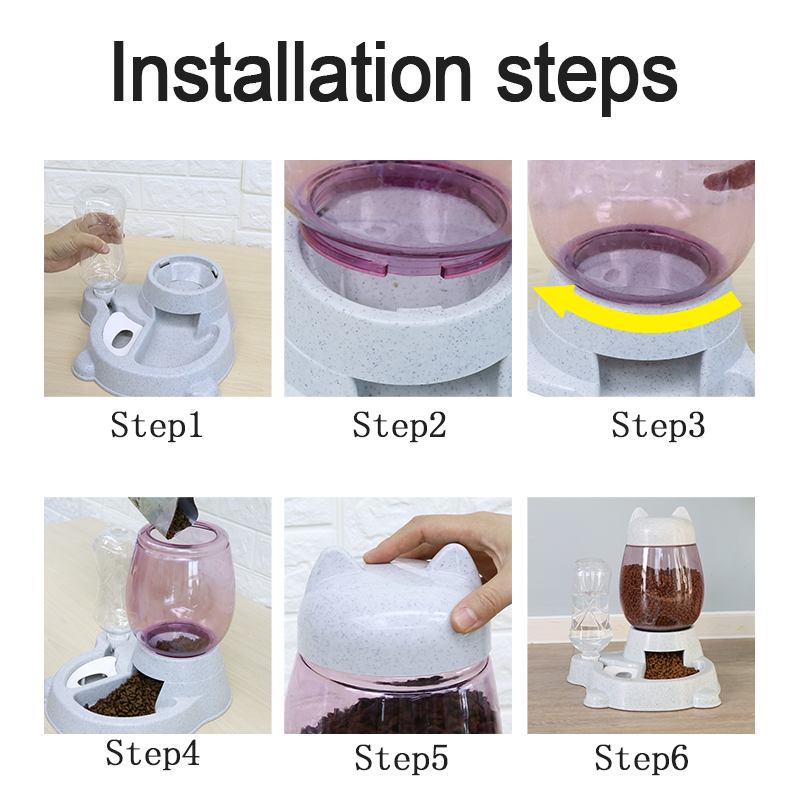 Installation steps

Step1

Step2

Step3

Step4

Step5

Step6