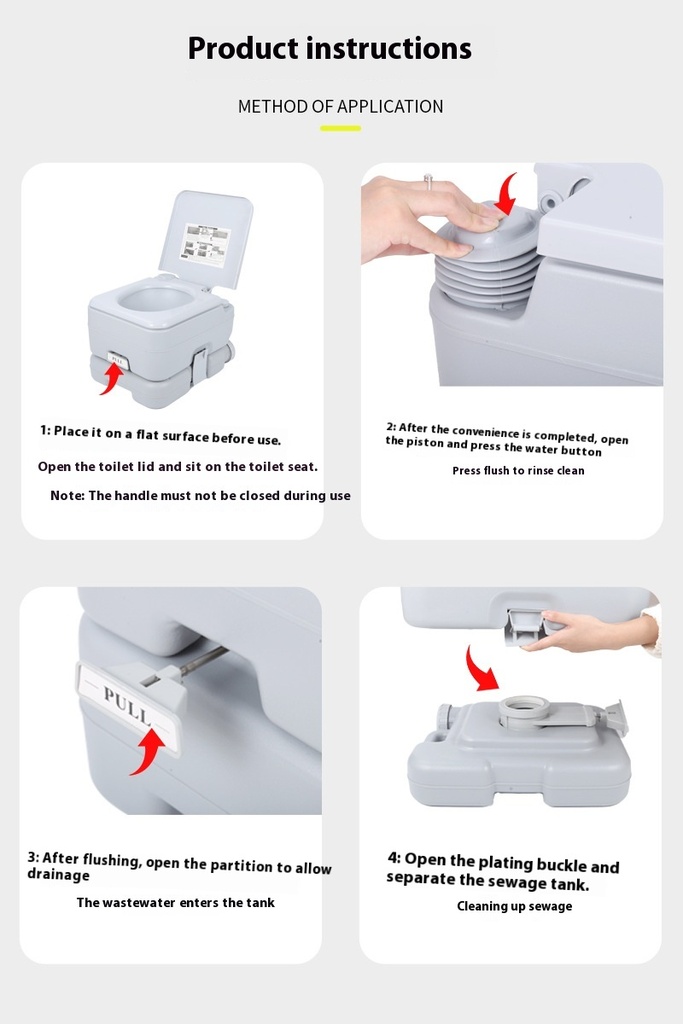 Product instructions

METHOD OF APPLICATION

PULL

1: Place it on a flat surface before use.

Open the toilet lid and sit on the toilet seat.

Note: The handle must not be closed during use

2: After the convenience is completed, open the piston and press the water button

Press flush to rinse clean

PULL

3: After flushing, open the partition to allow drainage

The wastewater enters the tank

4: Open the plating buckle and separate the sewage tank.

Cleaning up sewage