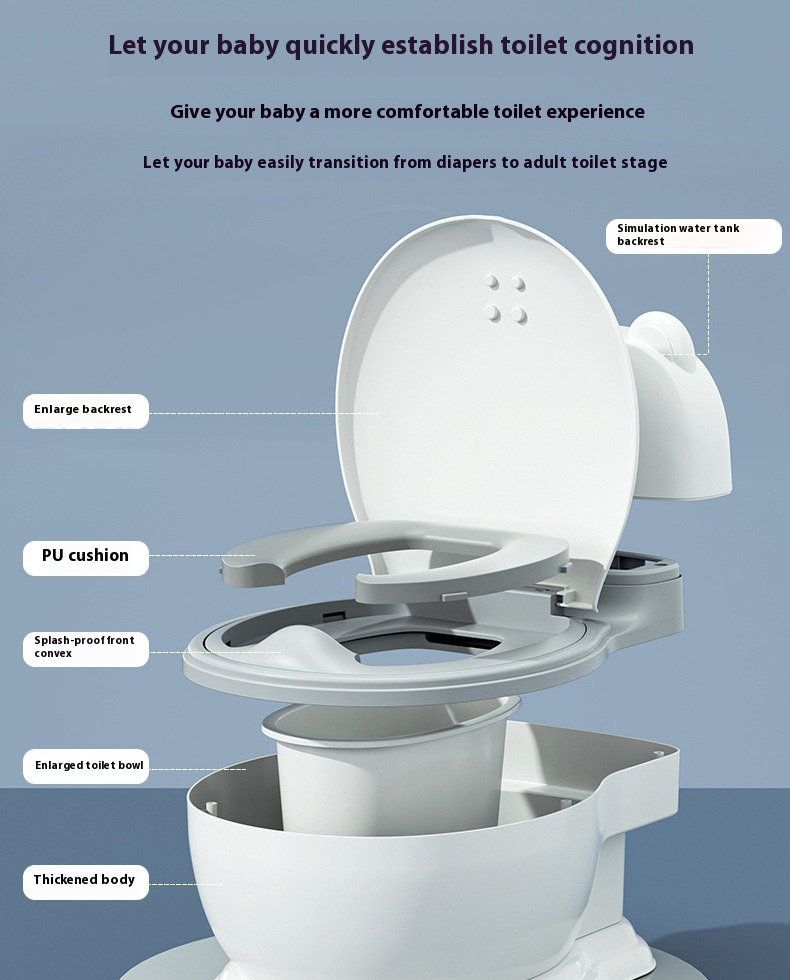 Let your baby quickly establish toilet cognition

Give your baby a more comfortable toilet experience

Let your baby easily transition from diapers to adult toilet stage

Simulation water tank backrest

Enlarge backrest

PU cushion

Splash-proof front convex

Enlarged toilet bowl

Thickened body