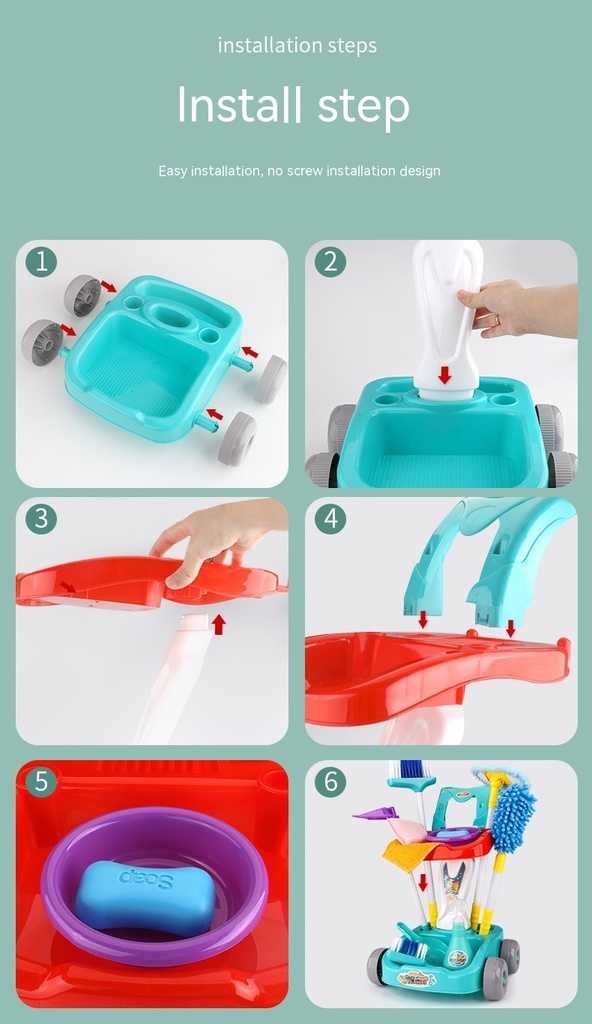 installation steps

Install step

Easy installation, no screw installation design

1

2

3

4

5

Soap

6